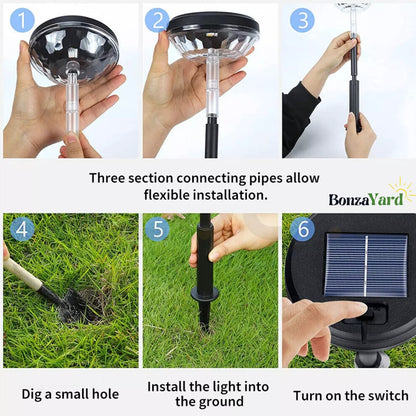 1

2

3

Three section connecting pipes allow flexible installation.

BonzaYard

4

5

6

Dig a small hole

Install the light into the ground

Turn on the switch