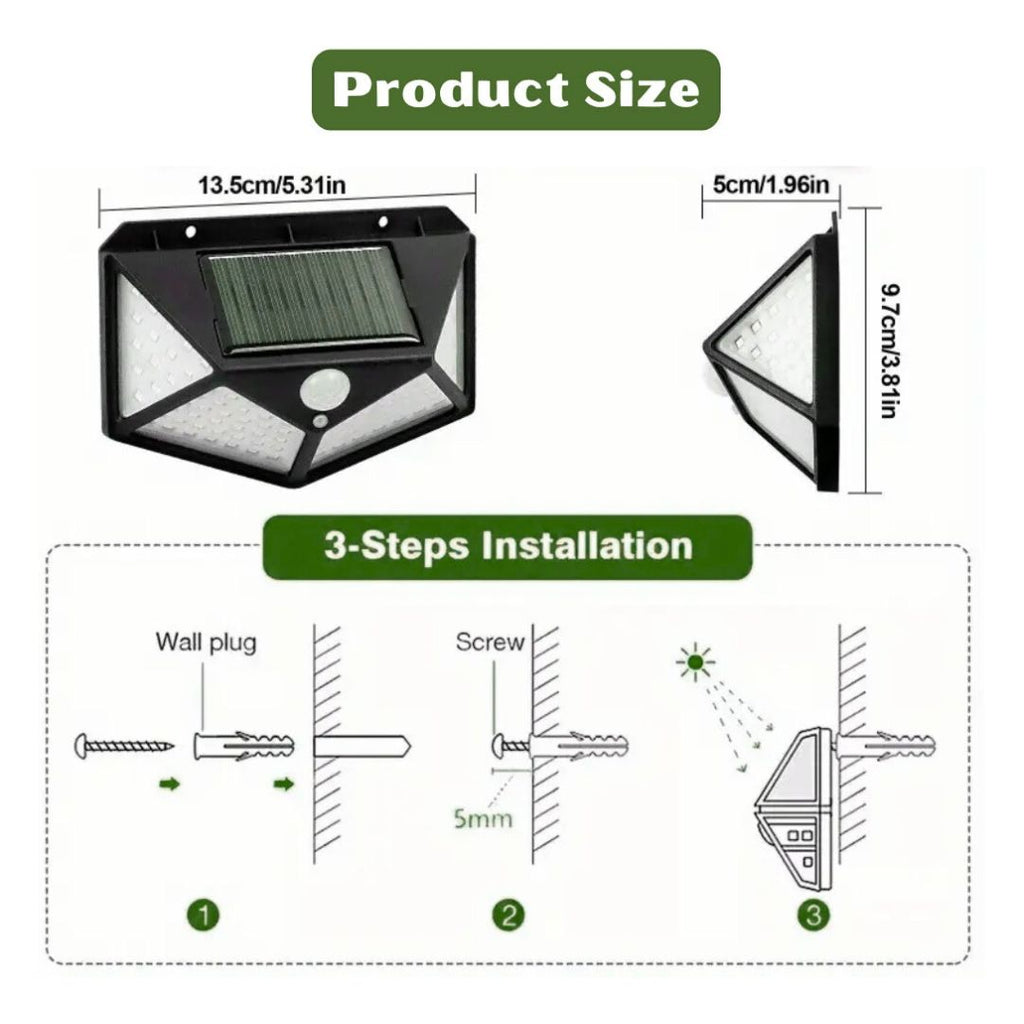 Product Size

13.5cm/5.31in

5cm/1.96in

9.7cm/3.81in

3-Steps Installation

Wall plug

Screw

5mm

1

2

3