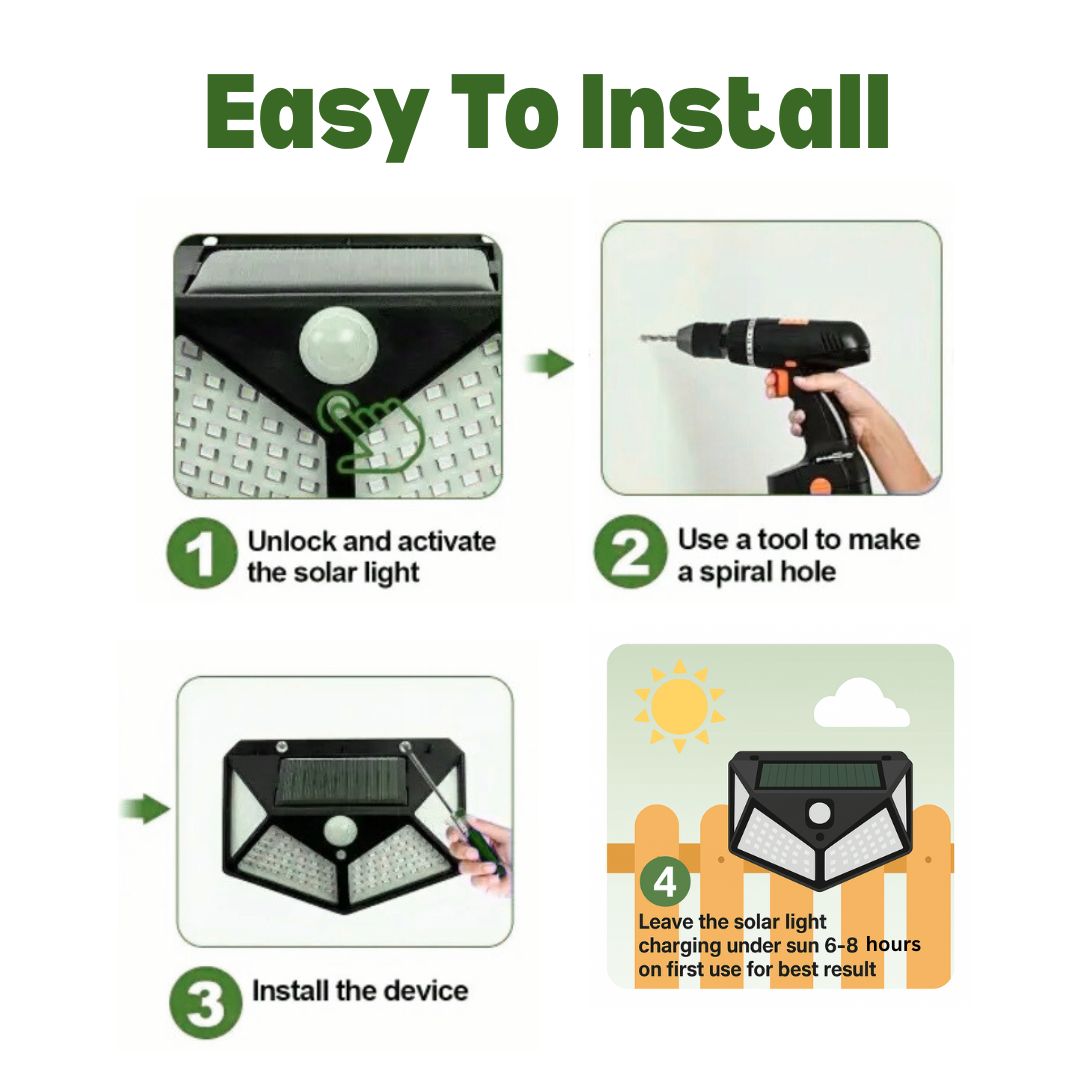 Easy To Install

1 Unlock and activate the solar light

2 Use a tool to make a spiral hole

3 Install the device

4 Leave the solar light charging under sun 6-8 hours on first use for best result